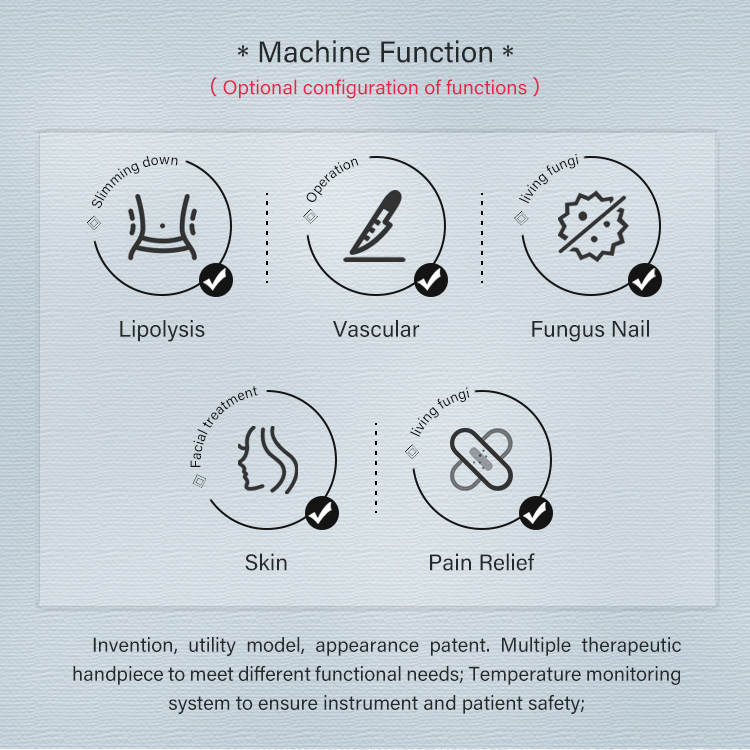 * Machine Function *
( Optional configuration of functions )

Slimming down
Lipolysis

Operation
Vascular

living fungi
Fungus Nail

Facial treatment
Skin

living fungi
Pain Relief

Invention, utility model, appearance patent. Multiple therapeutic handpiece to meet different functional needs; Temperature monitoring system to ensure instrument and patient safety;