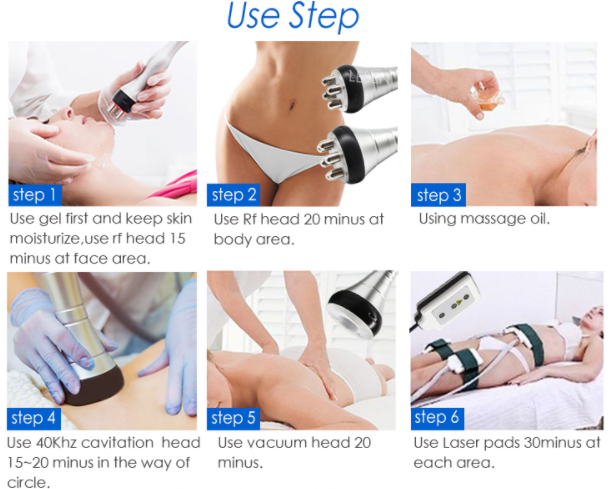 Use Step

step 1
Use gel first and keep skin moisturize,use rf head 15 minus at face area.

step 2
Use Rf head 20 minus at body area.

step 3
Using massage oil.

step 4
Use 40Khz cavitation head 15~20 minus in the way of circle.

step 5
Use vacuum head 20 minus.

step 6
Use Laser pads 30minus at each area.